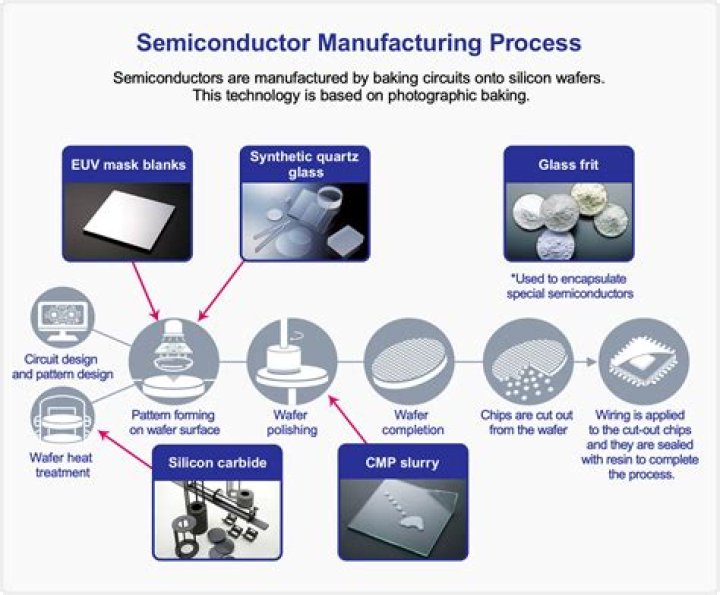 Semiconductor Manufacturing Process

Semiconductors are manufactured by baking circuits onto silicon wafers. This technology is based on photographic baking.

EUV mask blanks

Synthetic quartz glass

Glass frit

*Used to encapsulate special semiconductors

Circuit design and pattern design

Wafer heat treatment

Pattern forming on wafer surface

Wafer polishing

Wafer completion

Chips are cut out from the wafer

Wiring is applied to the cut-out chips and they are sealed with resin to complete the process.

Silicon carbide

CMP slurry